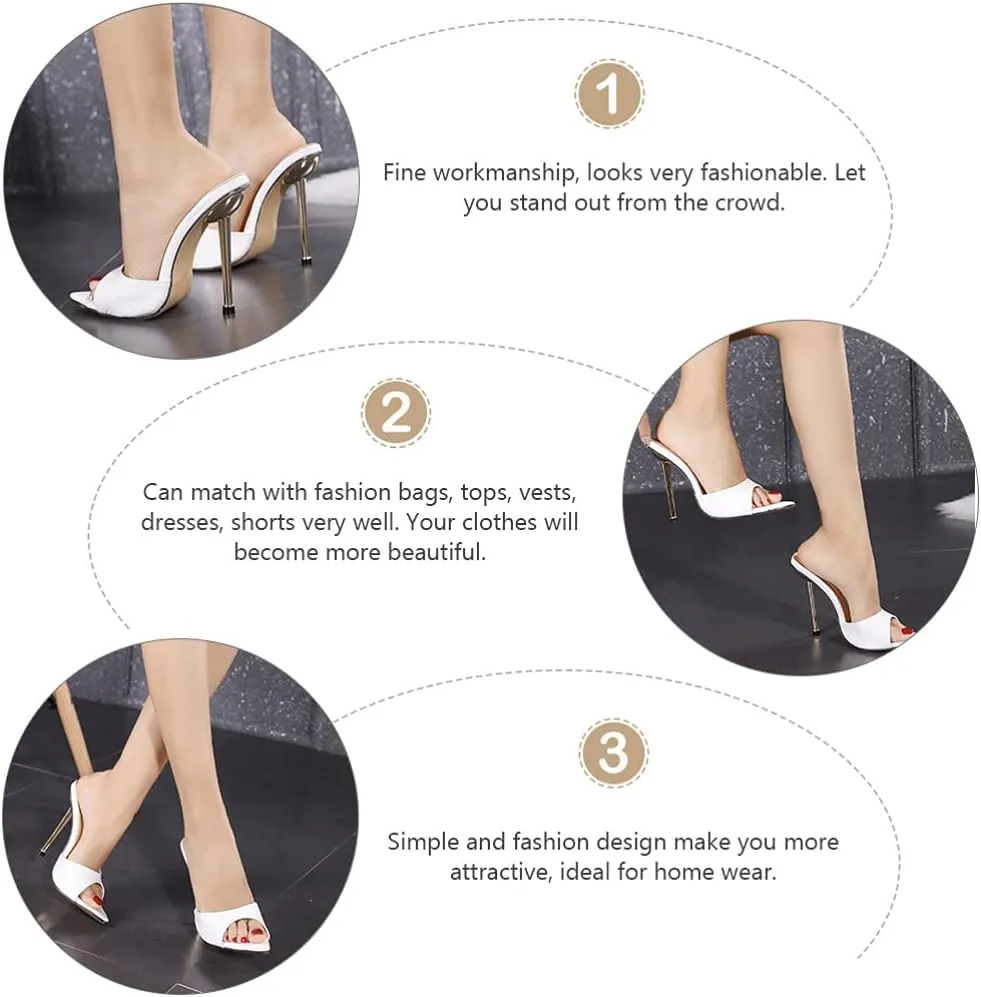 1

Fine workmanship, looks very fashionable. Let you stand out from the crowd.

2

Can match with fashion bags, tops, vests, dresses, shorts very well. Your clothes will become more beautiful.

3

Simple and fashion design make you more attractive, ideal for home wear.