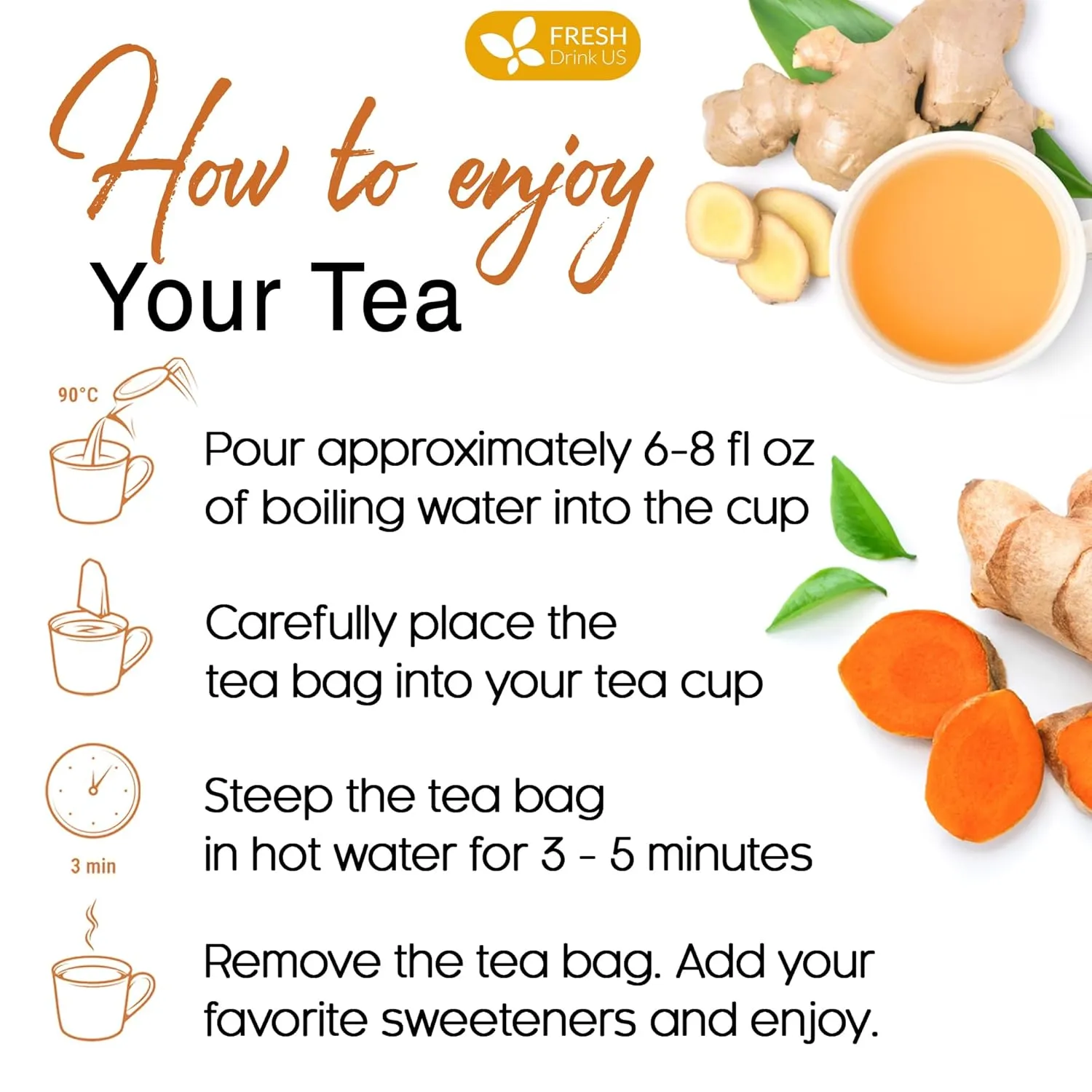 FRESH
Drink US

How to enjoy
Your Tea

90°C

Pour approximately 6-8 fl oz of boiling water into the cup

Carefully place the tea bag into your tea cup

3 min

Steep the tea bag in hot water for 3 - 5 minutes

Remove the tea bag. Add your favorite sweeteners and enjoy.