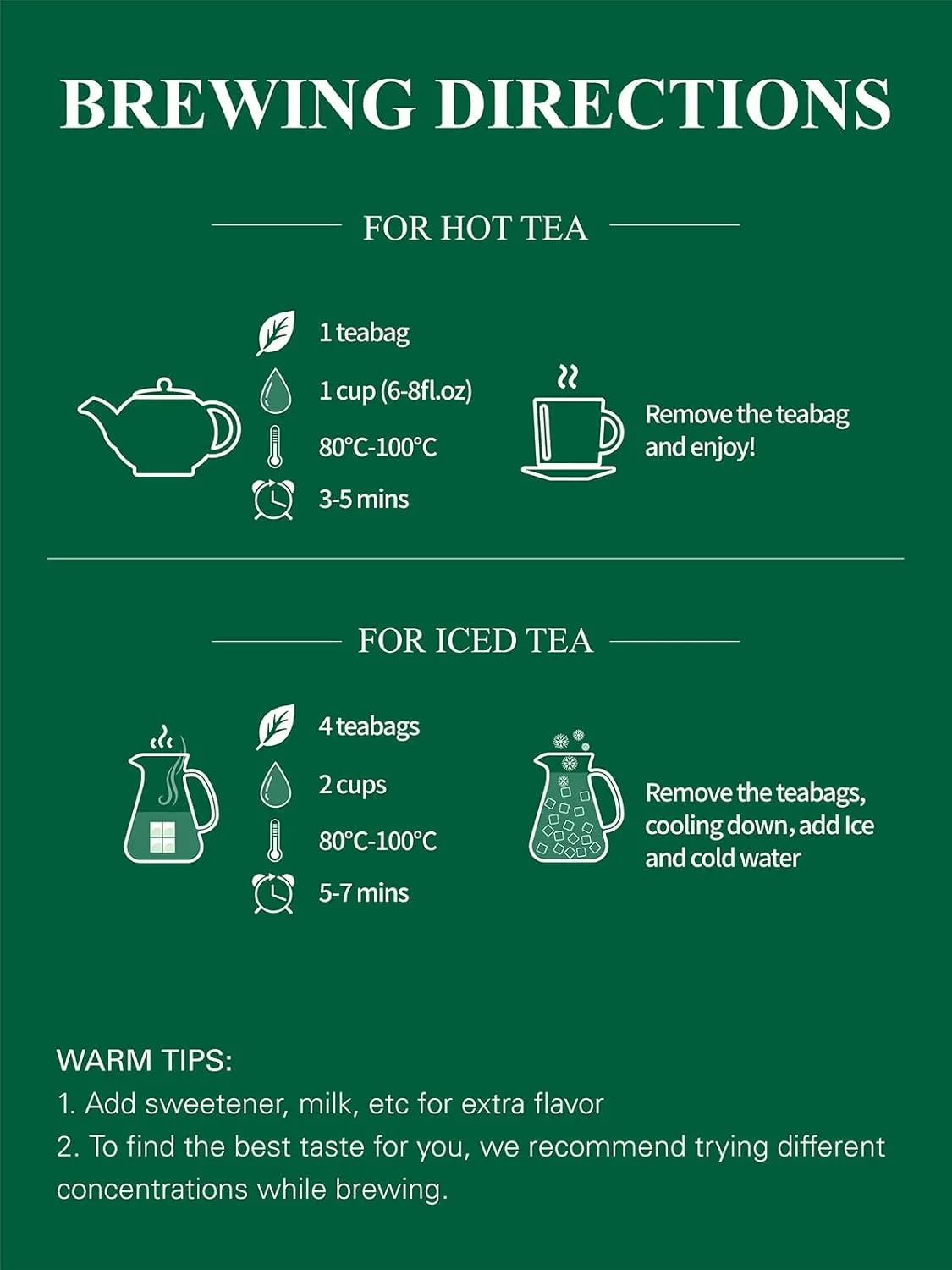 BREWING DIRECTIONS

FOR HOT TEA

1 teabag

1 cup (6-8fl.oz)

80°C-100°C

3-5 mins

Remove the teabag and enjoy!

FOR ICED TEA

4 teabags

2 cups

80°C-100°C

5-7 mins

Remove the teabags, cooling down, add Ice and cold water

WARM TIPS:
1. Add sweetener, milk, etc for extra flavor
2. To find the best taste for you, we recommend trying different concentrations while brewing.